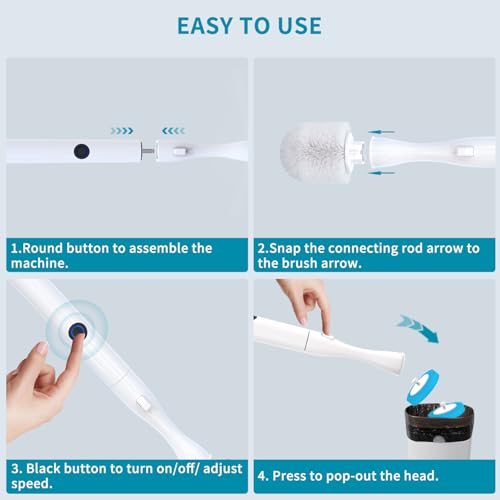 EASY TO USE

1.Round button to assemble the machine.

2.Snap the connecting rod arrow to the brush arrow.

3. Black button to turn on/off/ adjust speed.

4. Press to pop-out the head.