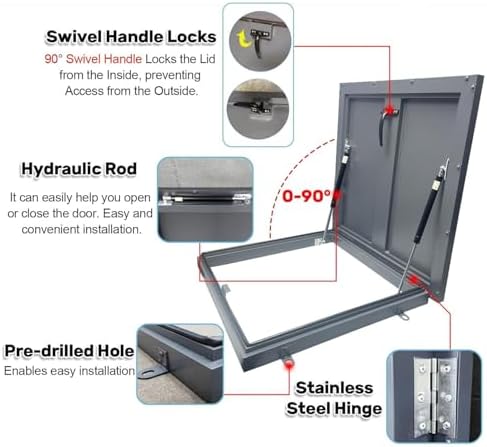 Swivel Handle Locks

90° Swivel Handle Locks the Lid from the Inside, preventing Access from the Outside.

Hydraulic Rod

It can easily help you open or close the door. Easy and convenient installation.

0-90°

Pre-drilled Hole

Enables easy installation

Stainless Steel Hinge