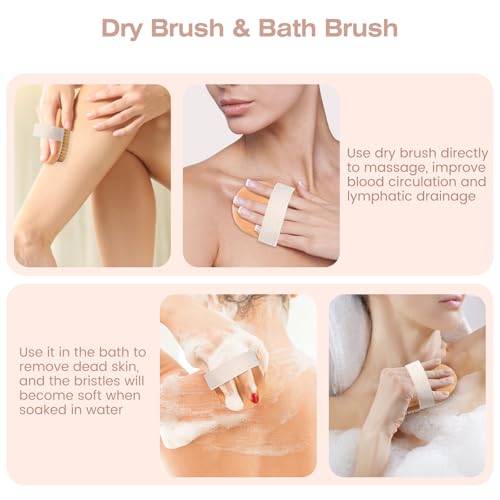 Dry Brush & Bath Brush

Use dry brush directly to massage, improve blood circulation and lymphatic drainage

Use it in the bath to remove dead skin, and the bristles will become soft when soaked in water