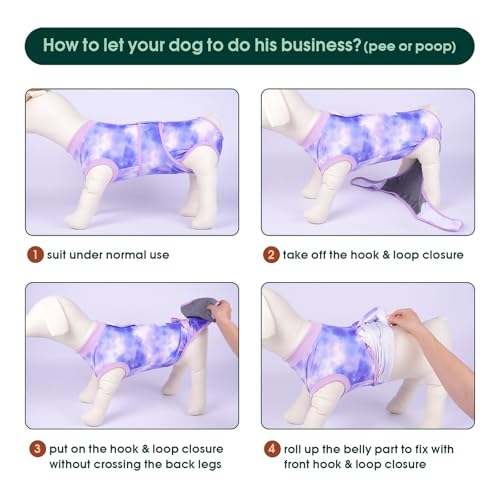 How to let your dog to do his business? (pee or poop)

1 suit under normal use

2 take off the hook & loop closure

3 put on the hook & loop closure without crossing the back legs

4 roll up the belly part to fix with front hook & loop closure