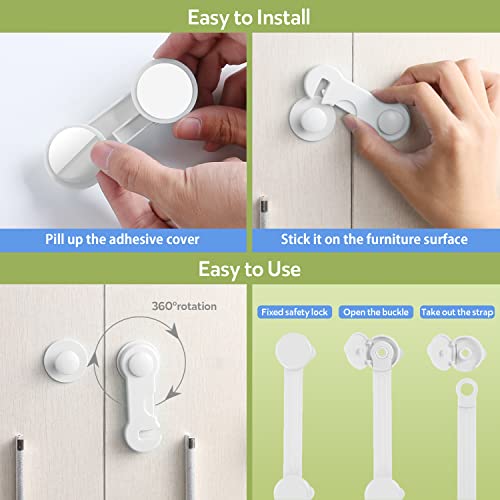 Easy to Install

Pill up the adhesive cover

Stick it on the furniture surface

Easy to Use

360°rotation

Fixed safety lock

Open the buckle

Take out the strap