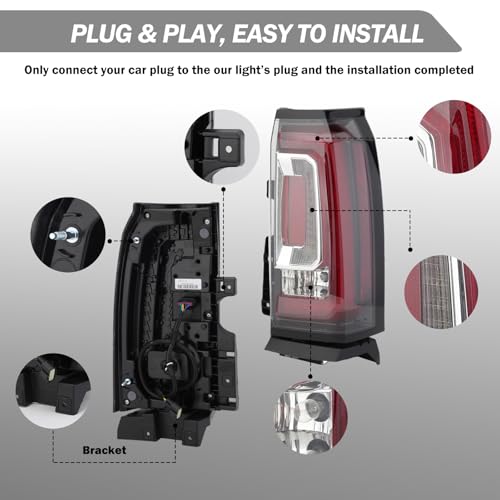 PLUG & PLAY, EASY TO INSTALL

Only connect your car plug to the our light's plug and the installation completed

Bracket