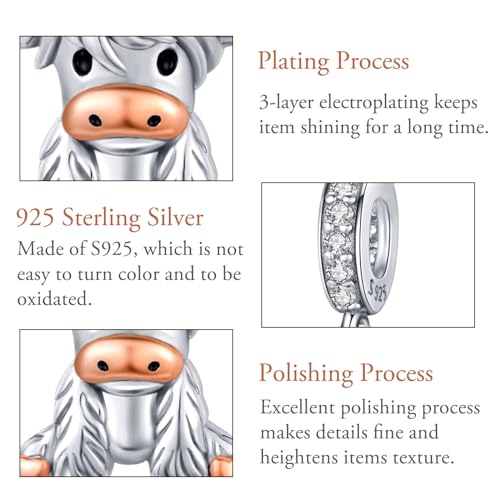 Plating Process

3-layer electroplating keeps item shining for a long time.

925 Sterling Silver

Made of S925, which is not easy to turn color and to be oxidated.

S925

Polishing Process

Excellent polishing process makes details fine and heightens items texture.