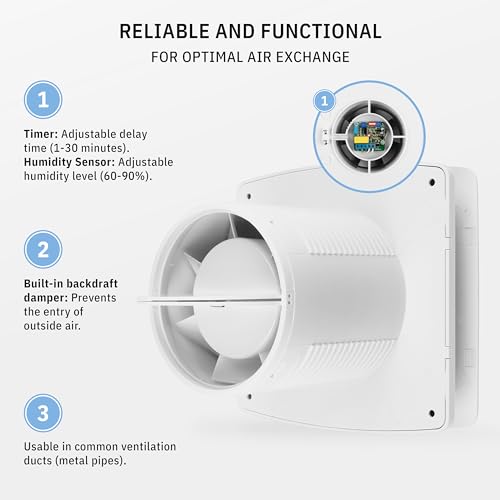 RELIABLE AND FUNCTIONAL
FOR OPTIMAL AIR EXCHANGE

1

Timer: Adjustable delay time (1-30 minutes).
Humidity Sensor: Adjustable humidity level (60-90%).

1

2

Built-in backdraft damper: Prevents the entry of outside air.

3

Usable in common ventilation ducts (metal pipes).