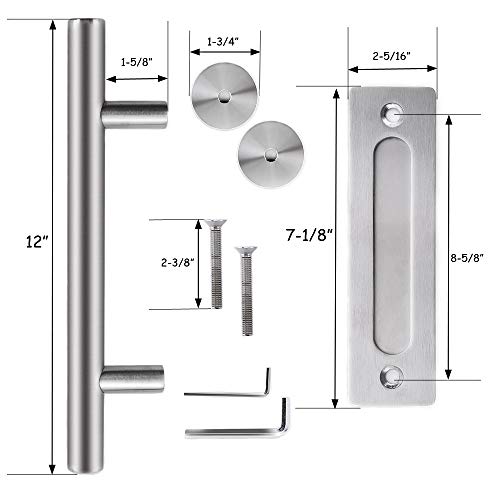 12"

1-5/8"

1-3/4"

2-3/8"

2-5/16"

7-1/8"

8-5/8"