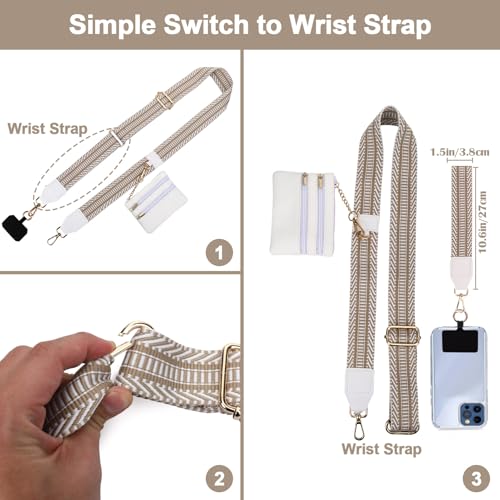 Simple Switch to Wrist Strap

Wrist Strap

1

2

1.5in/3.8cm

10.6in/27cm

Wrist Strap

3