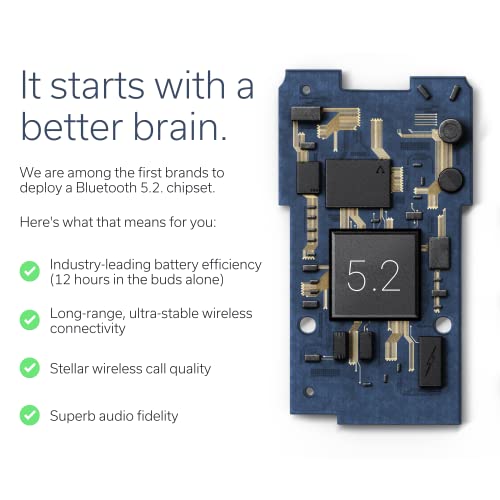 It starts with a better brain.

We are among the first brands to deploy a Bluetooth 5.2. chipset.

Here's what that means for you:

Industry-leading battery efficiency (12 hours in the buds alone)

Long-range, ultra-stable wireless connectivity

Stellar wireless call quality

Superb audio fidelity

5.2