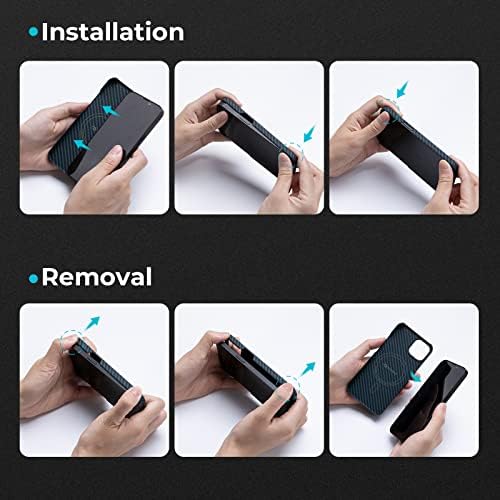 Installation

Removal