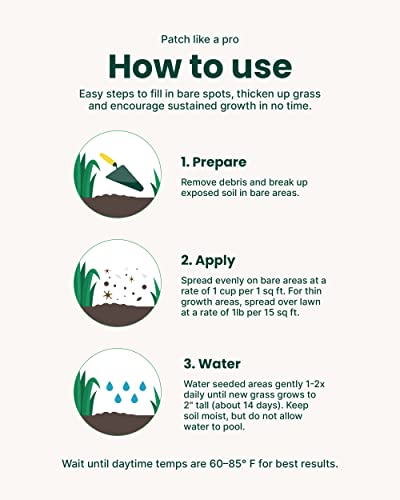 Patch like a pro

How to use

Easy steps to fill in bare spots, thicken up grass and encourage sustained growth in no time.

1. Prepare

Remove debris and break up exposed soil in bare areas.

2. Apply

Spread evenly on bare areas at a rate of 1 cup per 1 sq ft. For thin growth areas, spread over lawn at a rate of 1lb per 15 sq ft.

3. Water

Water seeded areas gently 1-2x daily until new grass grows to 2" tall (about 14 days). Keep soil moist, but do not allow water to pool.

Wait until daytime temps are 60–85° F for best results.