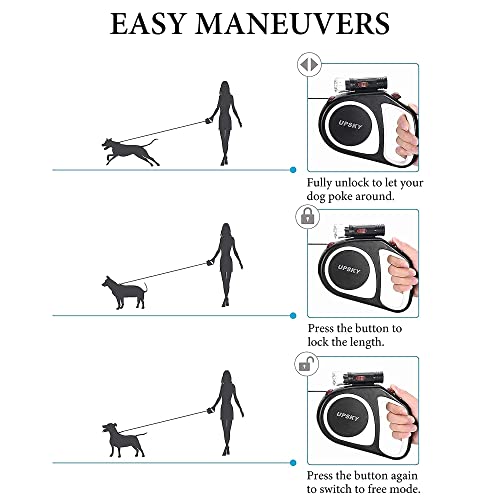 EASY MANEUVERS

UPSKY

Fully unlock to let your dog poke around.

UPSKY

Press the button to lock the length.

UPSKY

Press the button again to switch to free mode.