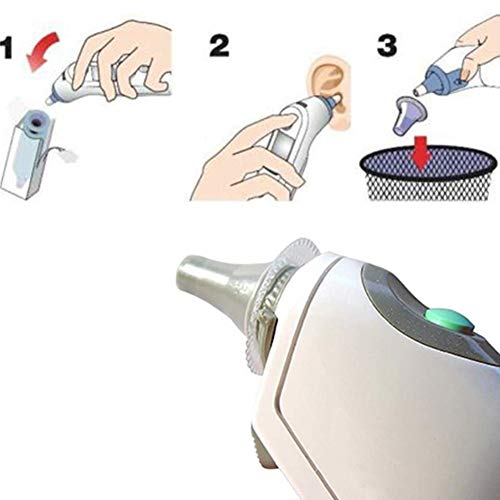 1

2

3