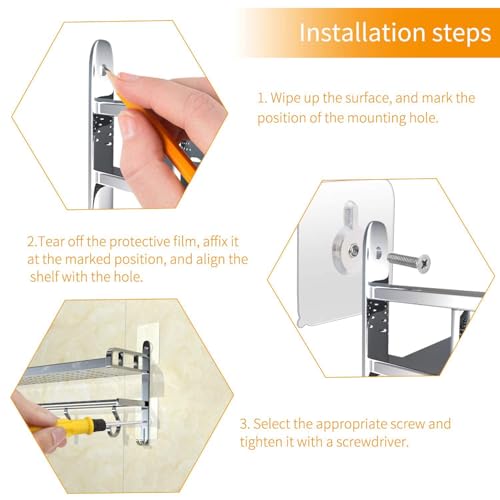 Installation steps

1. Wipe up the surface, and mark the position of the mounting hole.

2.Tear off the protective film, affix it at the marked position, and align the shelf with the hole.

3. Select the appropriate screw and tighten it with a screwdriver.