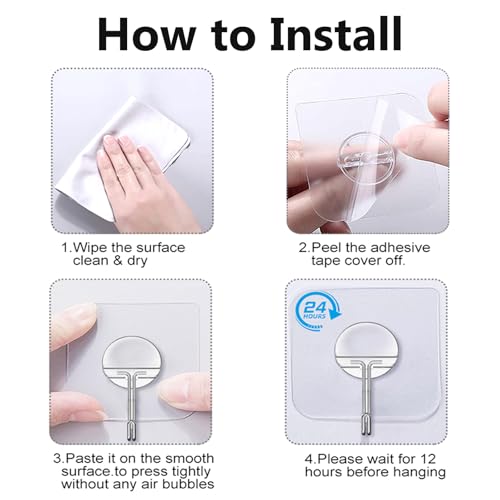 How to Install

1.Wipe the surface clean & dry

2.Peel the adhesive tape cover off.

3.Paste it on the smooth surface.to press tightly without any air bubbles

24 HOURS

4.Please wait for 12 hours before hanging