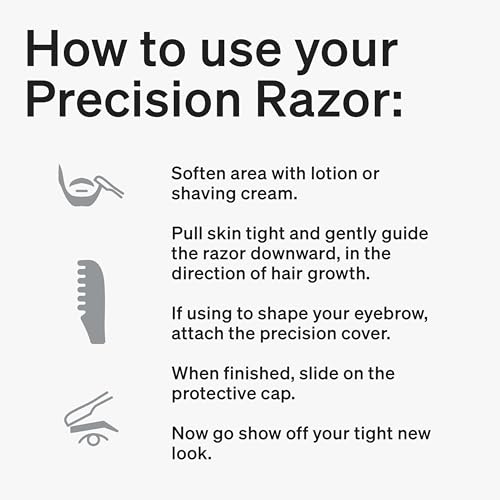 How to use your Precision Razor:

Soften area with lotion or shaving cream.

Pull skin tight and gently guide the razor downward, in the direction of hair growth.

If using to shape your eyebrow, attach the precision cover.

When finished, slide on the protective cap.

Now go show off your tight new look.