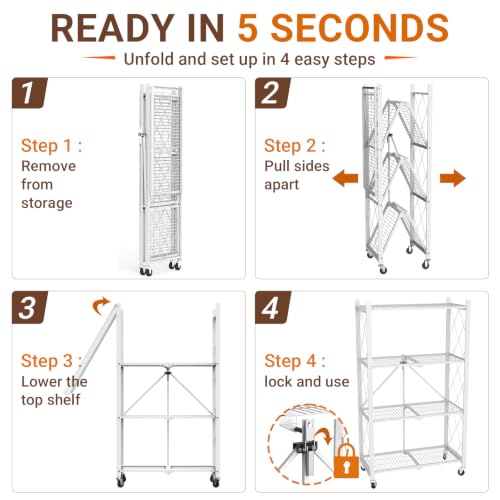 READY IN 5 SECONDS

Unfold and set up in 4 easy steps

1

Step 1 :
Remove from storage

2

Step 2 :
Pull sides apart

3

Step 3 :
Lower the top shelf

4

Step 4 :
lock and use