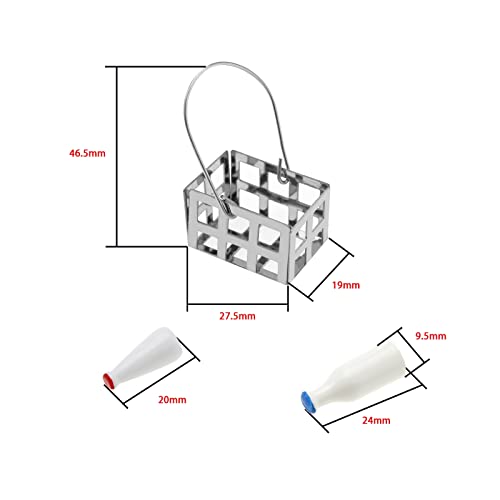 46.5mm

19mm

27.5mm

9.5mm

20mm

24mm