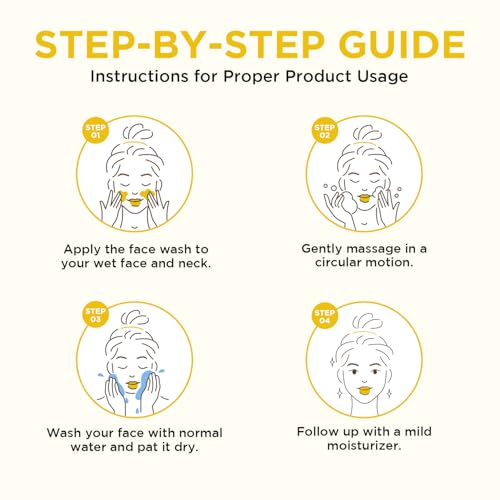 STEP-BY-STEP GUIDE
Instructions for Proper Product Usage

STEP 01

Apply the face wash to your wet face and neck.

STEP 02

Gently massage in a circular motion.

STEP 03

Wash your face with normal water and pat it dry.

STEP 04

Follow up with a mild moisturizer.