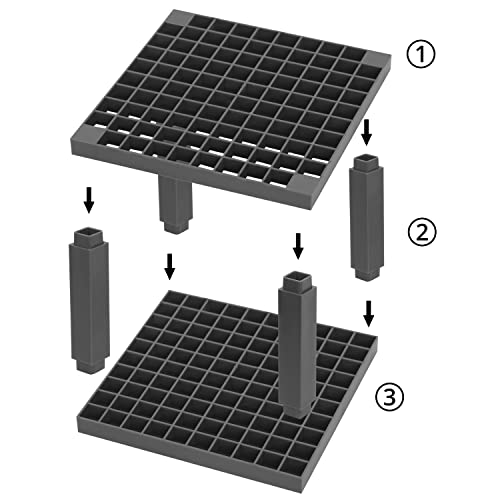 ①

②

③