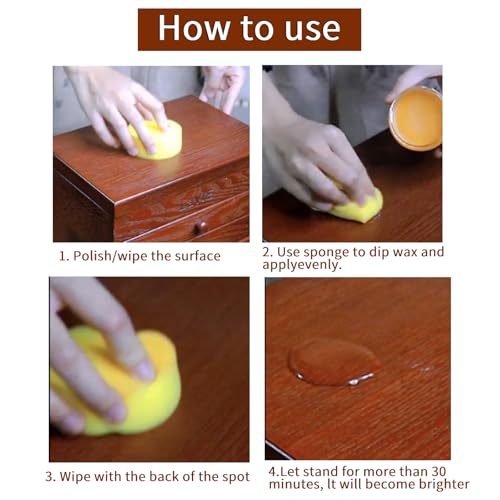 How to use

1. Polish/wipe the surface

2. Use sponge to dip wax and applyevenly.

3. Wipe with the back of the spot

4.Let stand for more than 30 minutes, It will become brighter