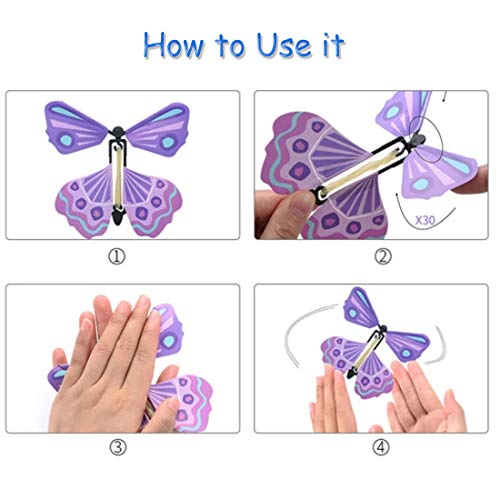 How to Use it

①

X30

②

③

④