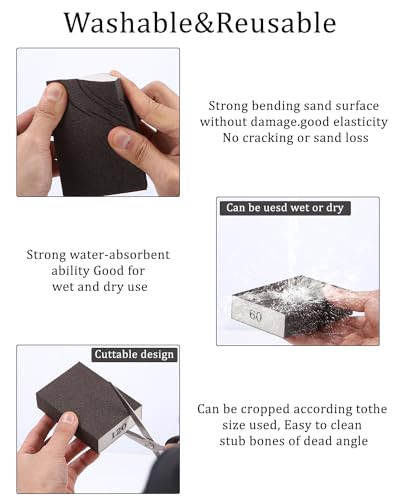 Washable&Reusable

Strong bending sand surface without damage.good elasticity No cracking or sand loss

Can be uesd wet or dry

Strong water-absorbent ability Good for wet and dry use

60

Cuttable design

120

Can be cropped according tothe size used, Easy to clean stub bones of dead angle