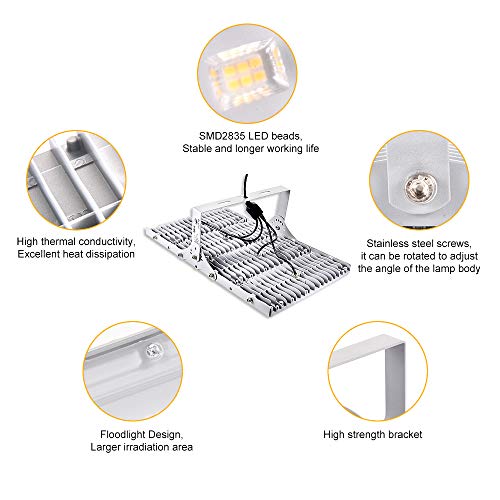 SMD2835 LED beads,
Stable and longer working life

High thermal conductivity,
Excellent heat dissipation

Stainless steel screws,
it can be rotated to adjust
the angle of the lamp body

Floodlight Design,
Larger irradiation area

High strength bracket