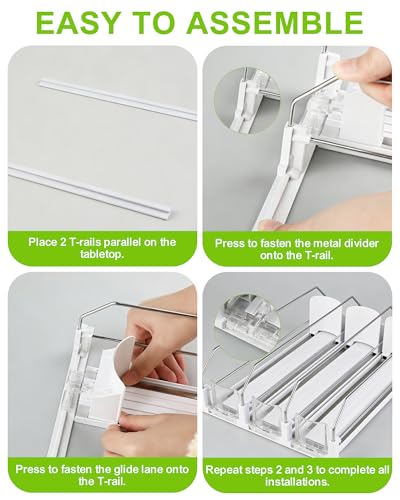 EASY TO ASSEMBLE

Place 2 T-rails parallel on the tabletop.

Press to fasten the metal divider onto the T-rail.

Press to fasten the glide lane onto the T-rail.

Repeat steps 2 and 3 to complete all installations.