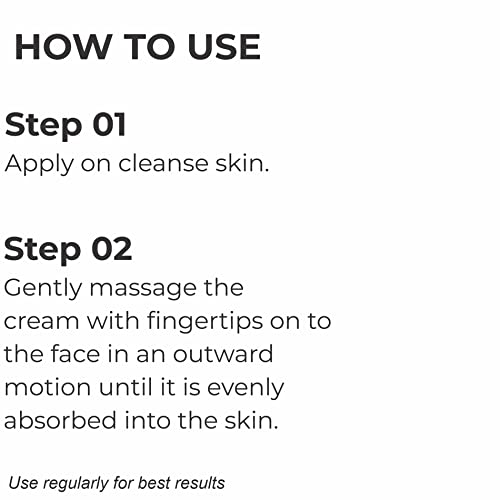 HOW TO USE

Step 01
Apply on cleanse skin.

Step 02
Gently massage the cream with fingertips on to the face in an outward motion until it is evenly absorbed into the skin.

Use regularly for best results