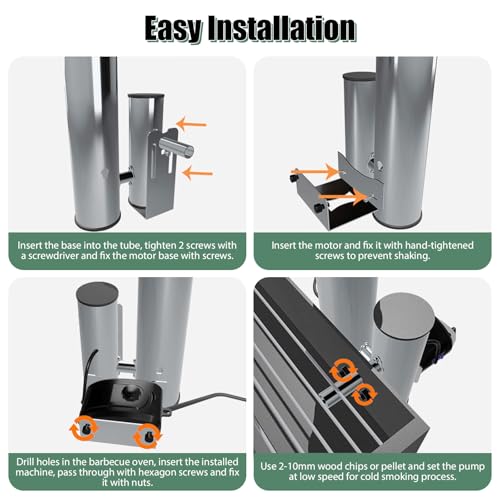 Easy Installation

Insert the base into the tube, tighten 2 screws with a screwdriver and fix the motor base with screws.

Insert the motor and fix it with hand-tightened screws to prevent shaking.

Drill holes in the barbecue oven, insert the installed machine, pass through with hexagon screws and fix it with nuts.

Use 2-10mm wood chips or pellet and set the pump at low speed for cold smoking process.