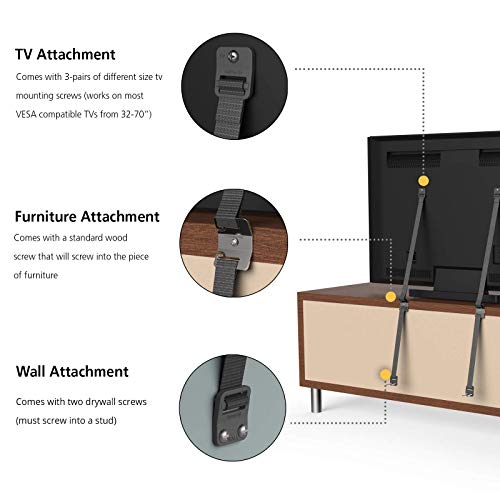 TV Attachment

Comes with 3-pairs of different size tv mounting screws (works on most VESA compatible TVs from 32-70")

Furniture Attachment

Comes with a standard wood screw that will screw into the piece of furniture

Wall Attachment

Comes with two drywall screws (must screw into a stud)