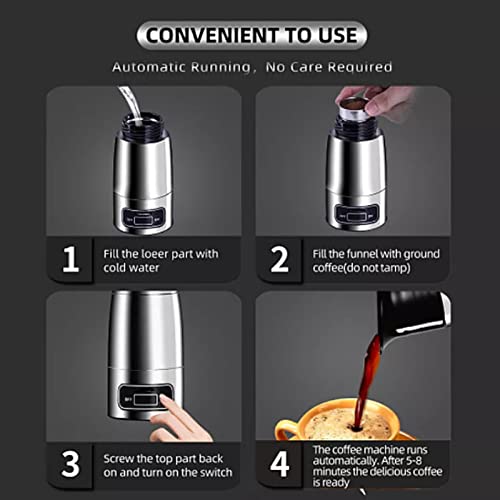 CONVENIENT TO USE

Automatic Running, No Care Required

1 Fill the loeer part with cold water

2 Fill the funnel with ground coffee(do not tamp)

3 Screw the top part back on and turn on the switch

4 The coffee machine runs automatically. After 5-8 minutes the delicious coffee is ready