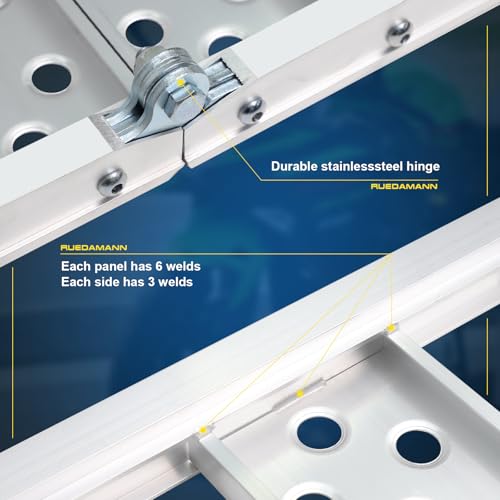 Durable stainlesssteel hinge
RUEDAMANN

RUEDAMANN
Each panel has 6 welds
Each side has 3 welds