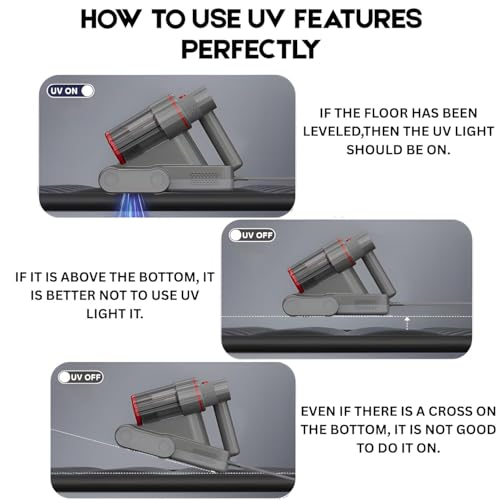 HOW TO USE UV FEATURES PERFECTLY

UV ON

IF THE FLOOR HAS BEEN LEVELED,THEN THE UV LIGHT SHOULD BE ON.

UV OFF

IF IT IS ABOVE THE BOTTOM, IT IS BETTER NOT TO USE UV LIGHT IT.

UV OFF

EVEN IF THERE IS A CROSS ON THE BOTTOM, IT IS NOT GOOD TO DO IT ON.