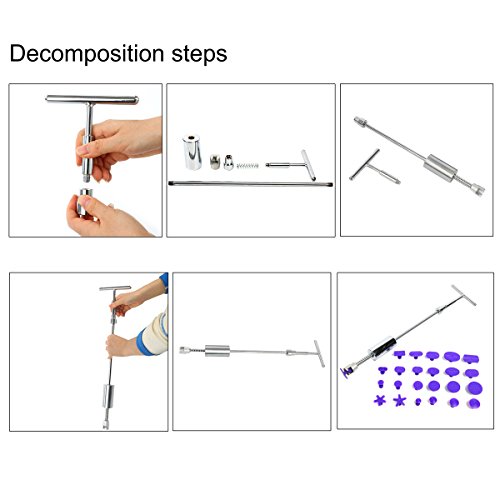 Decomposition steps