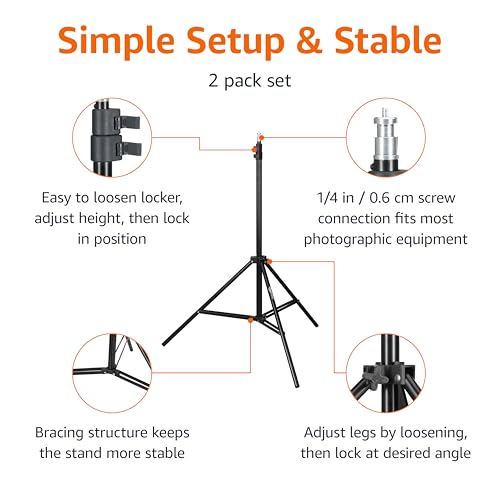 Simple Setup & Stable

2 pack set

Easy to loosen locker, adjust height, then lock in position

1/4 in / 0.6 cm screw connection fits most photographic equipment

Bracing structure keeps the stand more stable

Adjust legs by loosening, then lock at desired angle