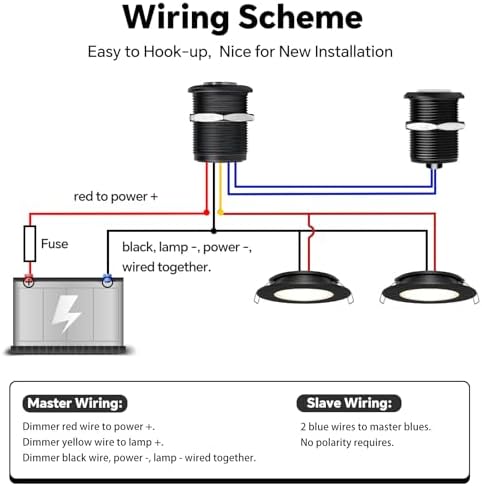 Wiring Scheme

Easy to Hook-up, Nice for New Installation

red to power +

Fuse

black, lamp -, power -, wired together.

Master Wiring:

Dimmer red wire to power +.
Dimmer yellow wire to lamp +.
Dimmer black wire, power -, lamp - wired together.

Slave Wiring:

2 blue wires to master blues.
No polarity requires.