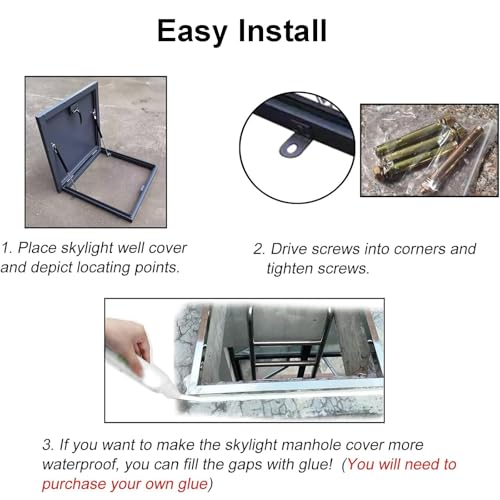 Easy Install

1. Place skylight well cover and depict locating points.

2. Drive screws into corners and tighten screws.

3. If you want to make the skylight manhole cover more waterproof, you can fill the gaps with glue! (You will need to purchase your own glue)