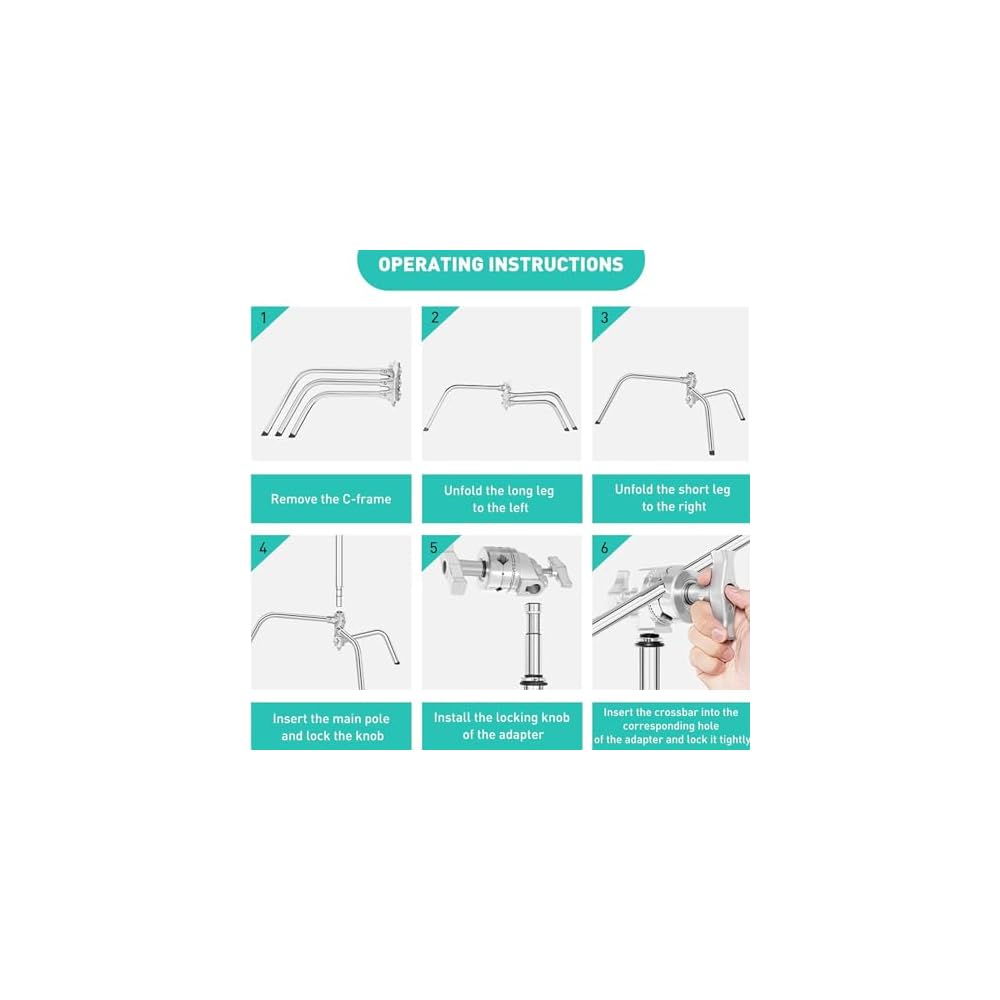 OPERATING INSTRUCTIONS

1

Remove the C-frame

2

Unfold the long leg to the left

3

Unfold the short leg to the right

4

Insert the main pole and lock the knob

5

Install the locking knob of the adapter

6

Insert the crossbar into the corresponding hole of the adapter and lock it tightly