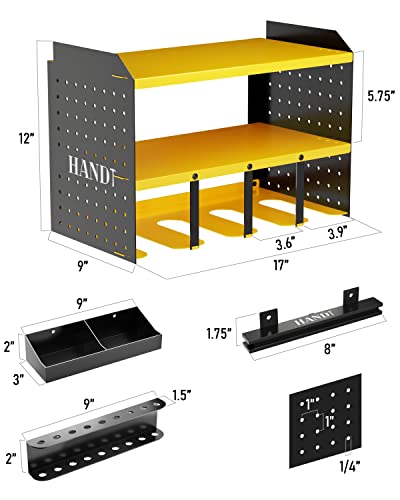 12"

5.75"

HANDT

3.6"

3.9"

9"

17"

9"

2"

3"

1.75"

HANDT

8"

9"

1.5"

2"

1"

1"

1/4"