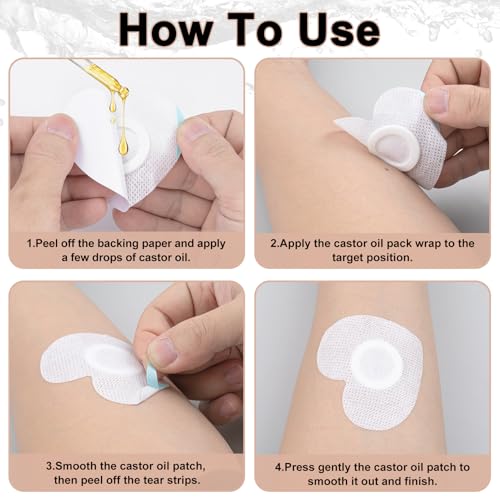 How To Use

1.Peel off the backing paper and apply a few drops of castor oil.

2.Apply the castor oil pack wrap to the target position.

3.Smooth the castor oil patch, then peel off the tear strips.

4.Press gently the castor oil patch to smooth it out and finish.