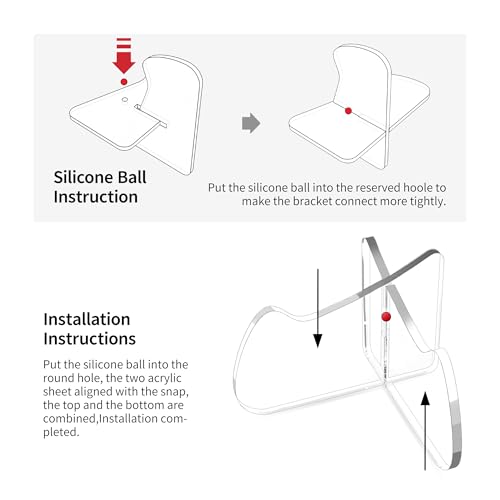 Silicone Ball Instruction

Put the silicone ball into the reserved hoole to make the bracket connect more tightly.

Installation Instructions

Put the silicone ball into the round hole, the two acrylic sheet aligned with the snap, the top and the bottom are combined,Installation completed.