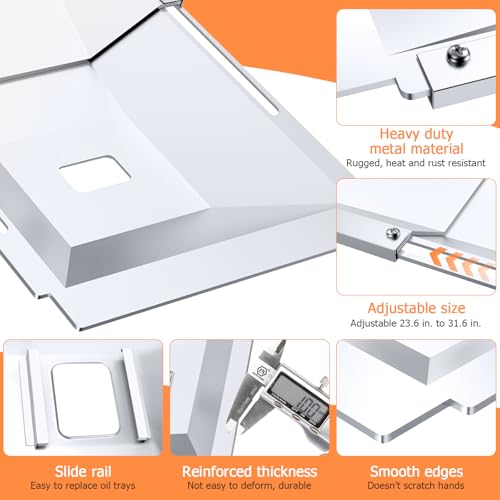 Heavy duty metal material
Rugged, heat and rust resistant

Adjustable size
Adjustable 23.6 in. to 31.6 in.

1.00

Slide rail
Easy to replace oil trays

Reinforced thickness
Not easy to deform, durable

Smooth edges
Doesn't scratch hands