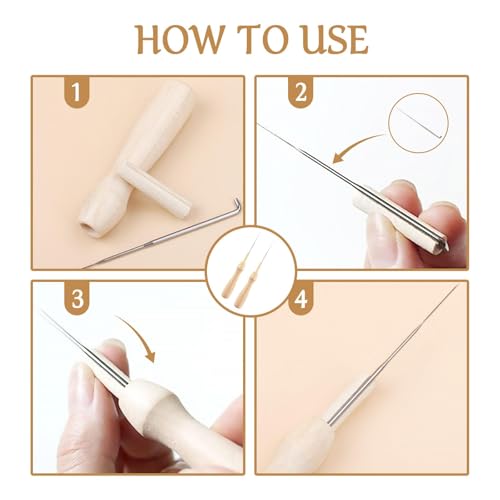 HOW TO USE

1

2

3

4