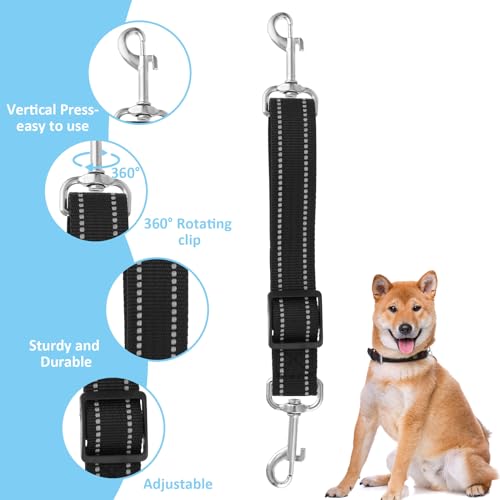 Vertical Press-easy to use

360°

360° Rotating clip

Sturdy and Durable

Adjustable