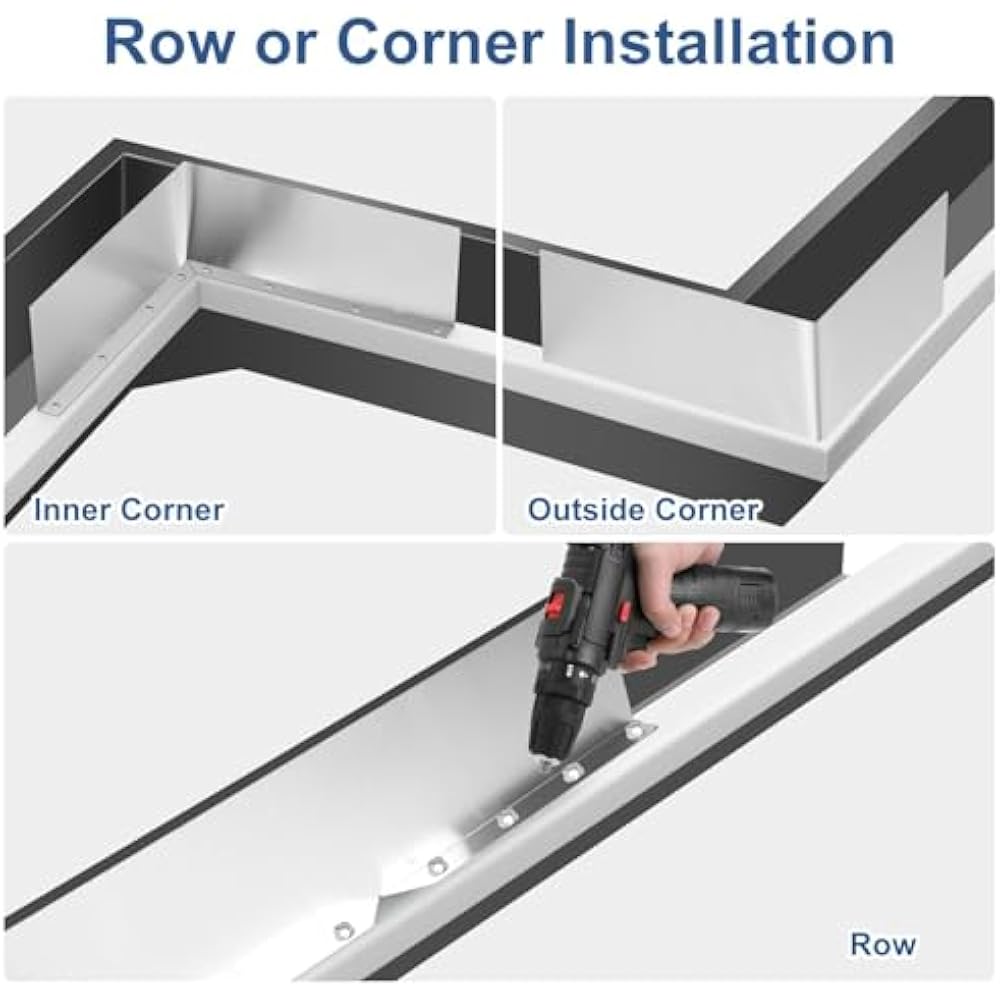 Row or Corner Installation

Inner Corner

Outside Corner

Row