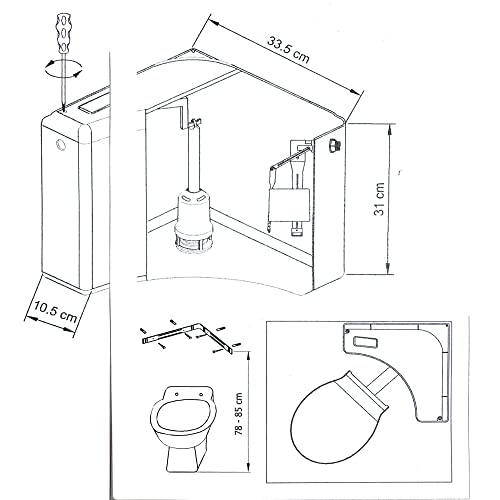 33.5 cm

31 cm

10.5 cm

78 - 85 cm