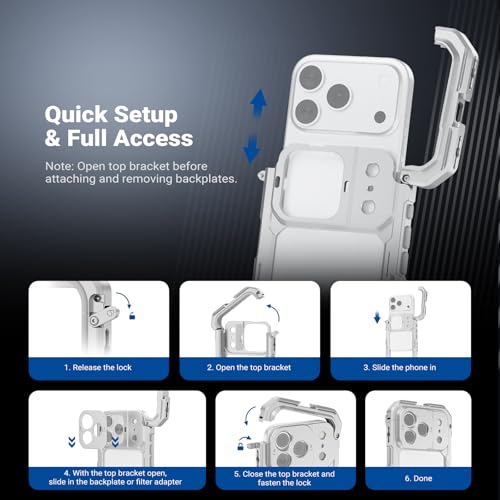 Quick Setup
& Full Access

Note: Open top bracket before attaching and removing backplates.

1. Release the lock

2. Open the top bracket

3. Slide the phone in

4. With the top bracket open, slide in the backplate or filter adapter

5. Close the top bracket and fasten the lock

6. Done