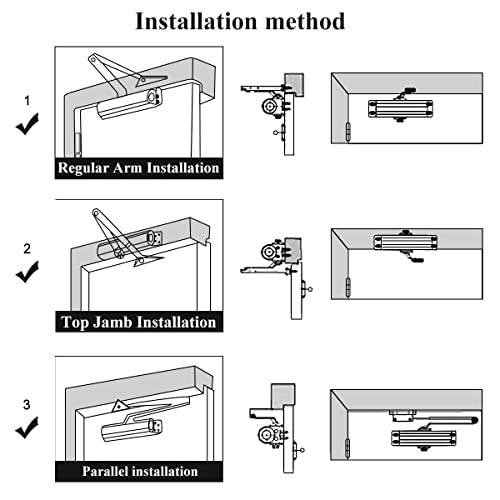 Installation method

1

Regular Arm Installation

2

Top Jamb Installation

3

Parallel installation