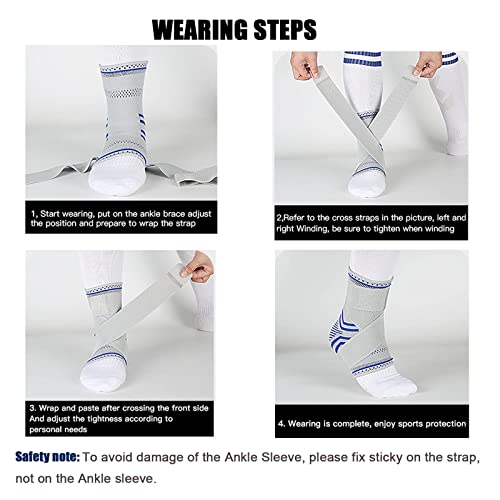 WEARING STEPS

1, Start wearing, put on the ankle brace adjust the position and prepare to wrap the strap

2,Refer to the cross straps in the picture, left and right Winding, be sure to tighten when winding

3. Wrap and paste after crossing the front side And adjust the tightness according to personal needs

4. Wearing is complete, enjoy sports protection

Safety note: To avoid damage of the Ankle Sleeve, please fix sticky on the strap, not on the Ankle sleeve.