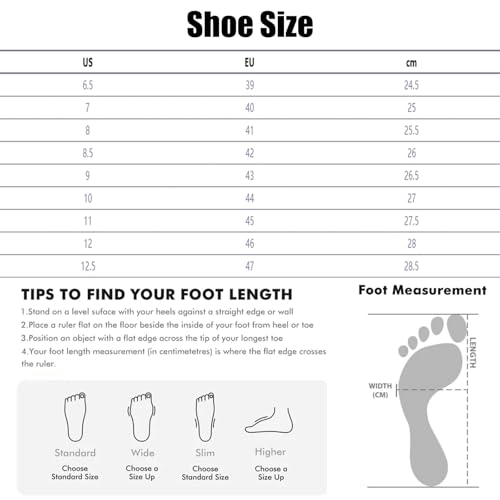 Shoe Size

| US | EU | cm |
|---|---|---|
| 6.5 | 39 | 24.5 |
| 7 | 40 | 25 |
| 8 | 41 | 25.5 |
| 8.5 | 42 | 26 |
| 9 | 43 | 26.5 |
| 10 | 44 | 27 |
| 11 | 45 | 27.5 |
| 12 | 46 | 28 |
| 12.5 | 47 | 28.5 |

TIPS TO FIND YOUR FOOT LENGTH

1.Stand on a level suface with your heels against a straight edge or wall
2.Place a ruler flat on the floor beside the inside of your foot from heel or toe
3.Position an object with a flat edge across the tip of your longest toe
4.Your foot length measurement (in centimetetres) is where the flat edge crosses the ruler.

Standard
Choose Standard Size

Wide
Choose a Size Up

Slim
Choose Standard Size

Higher
Choose a Size Up

Foot Measurement

LENGTH

WIDTH (CM)